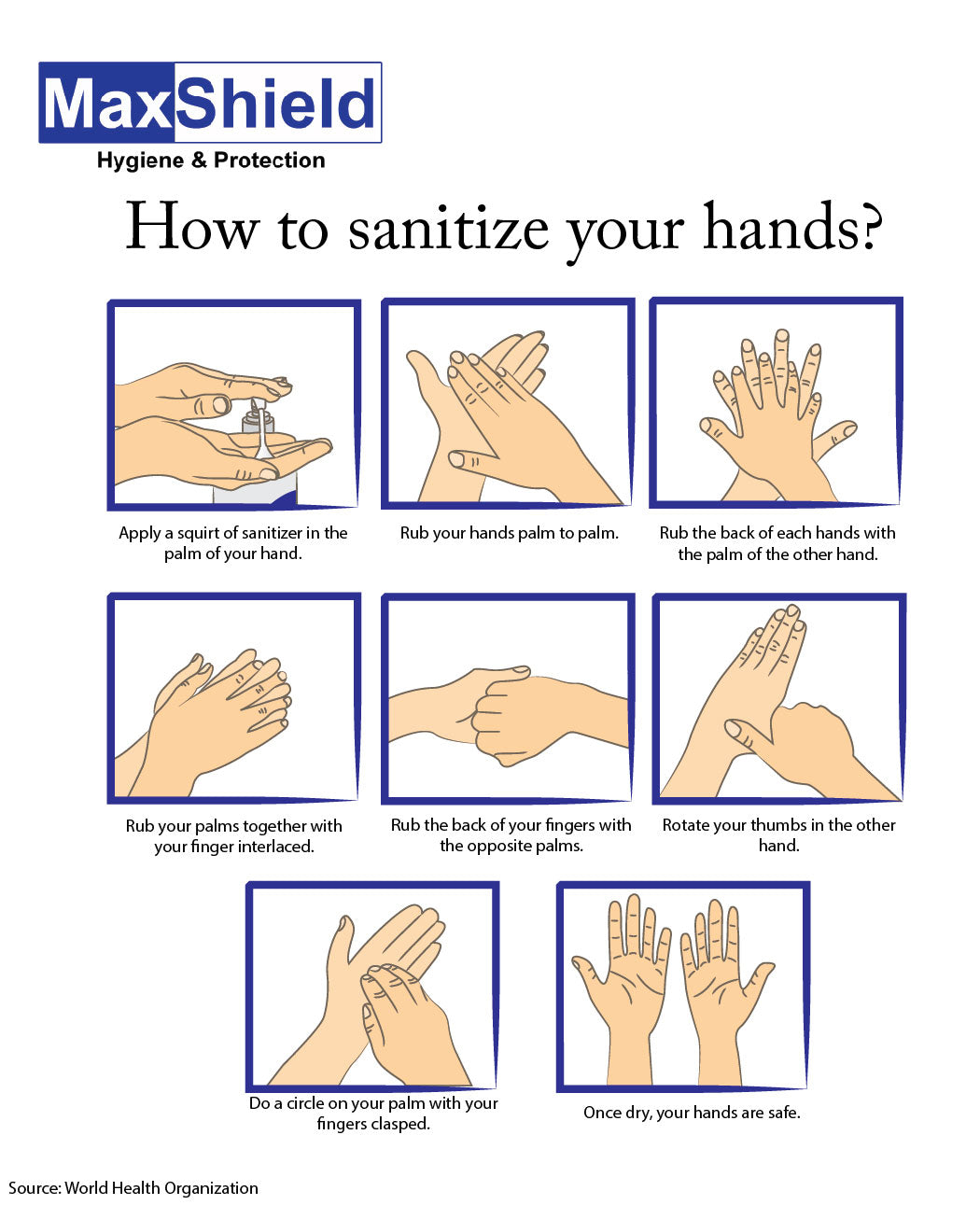 MaxShield
Hygiene & Protection

How to sanitize your hands?

Apply a squirt of sanitizer in the palm of your hand.

Rub your hands palm to palm.

Rub the back of each hands with the palm of the other hand.

Rub your palms together with your finger interlaced.

Rub the back of your fingers with the opposite palms.

Rotate your thumbs in the other hand.

Do a circle on your palm with your fingers clasped.

Once dry, your hands are safe.

Source: World Health Organization