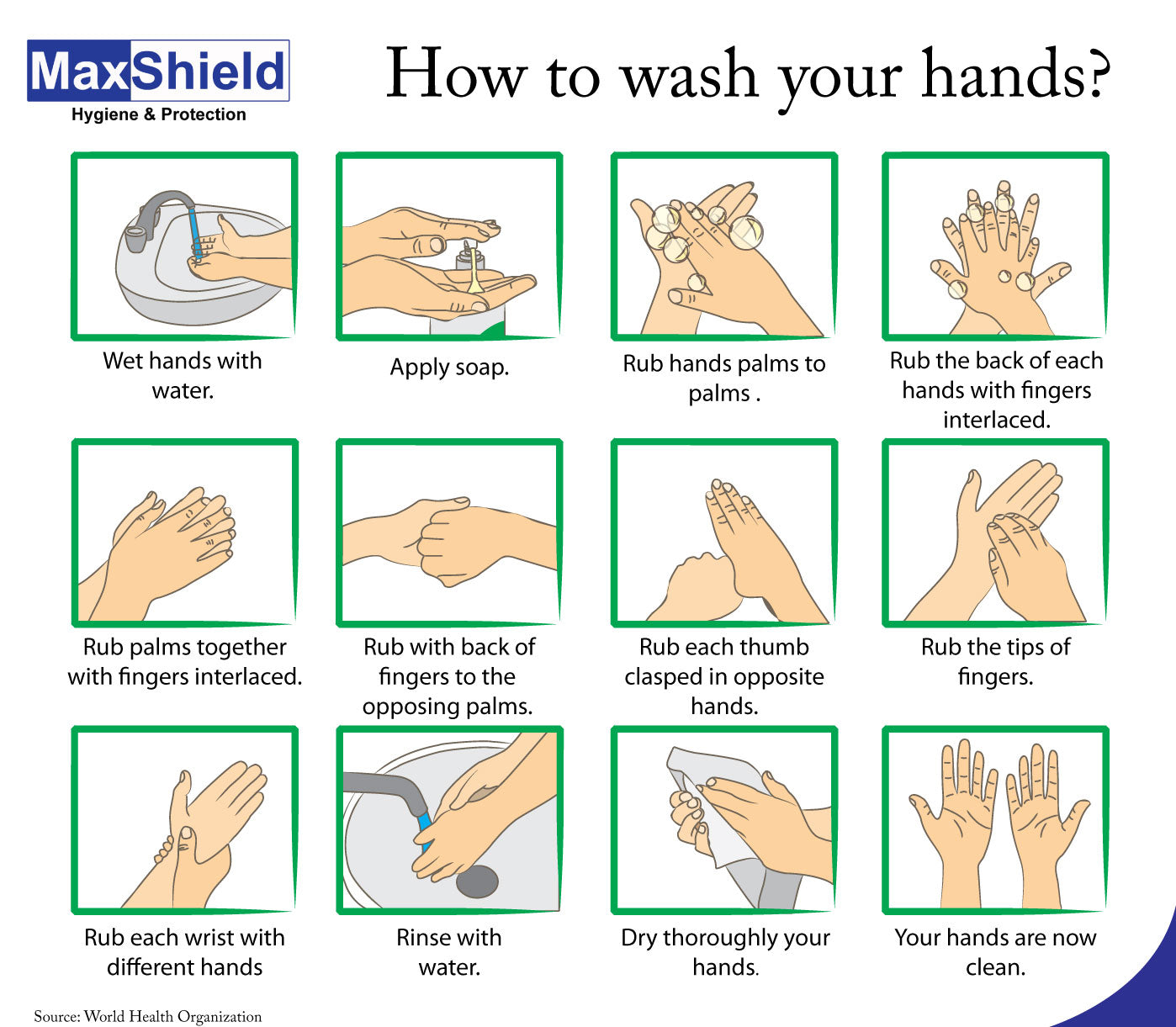 MaxShield
Hygiene & Protection

How to wash your hands?

Wet hands with water.

Apply soap.

Rub hands palms to palms .

Rub the back of each hands with fingers interlaced.

Rub palms together with fingers interlaced.

Rub with back of fingers to the opposing palms.

Rub each thumb clasped in opposite hands.

Rub the tips of fingers.

Rub each wrist with different hands

Rinse with water.

Dry thoroughly your hands.

Your hands are now clean.

Source: World Health Organization