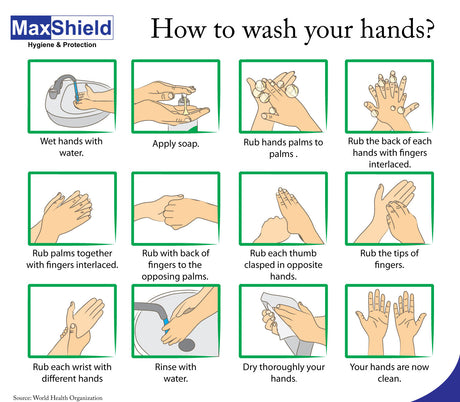 MaxShield
Hygiene & Protection

How to wash your hands?

Wet hands with water.

Apply soap.

Rub hands palms to palms .

Rub the back of each hands with fingers interlaced.

Rub palms together with fingers interlaced.

Rub with back of fingers to the opposing palms.

Rub each thumb clasped in opposite hands.

Rub the tips of fingers.

Rub each wrist with different hands

Rinse with water.

Dry thoroughly your hands.

Your hands are now clean.

Source: World Health Organization