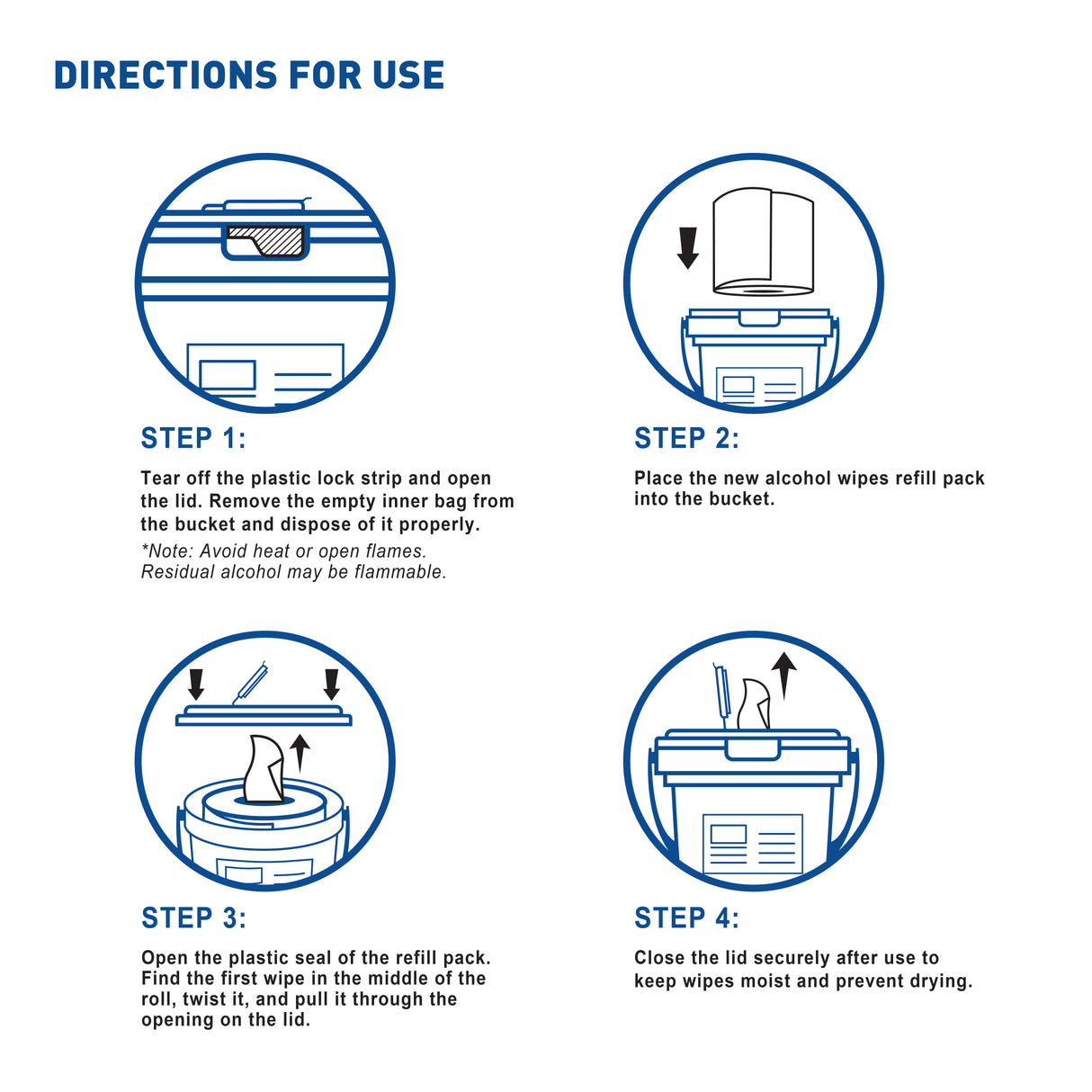 DIRECTIONS FOR USE

STEP 1:

Tear off the plastic lock strip and open the lid. Remove the empty inner bag from the bucket and dispose of it properly.

*Note: Avoid heat or open flames. Residual alcohol may be flammable.

STEP 2:

Place the new alcohol wipes refill pack into the bucket.

STEP 3:

Open the plastic seal of the refill pack. Find the first wipe in the middle of the roll, twist it, and pull it through the opening on the lid.

STEP 4:

Close the lid securely after use to keep wipes moist and prevent drying.