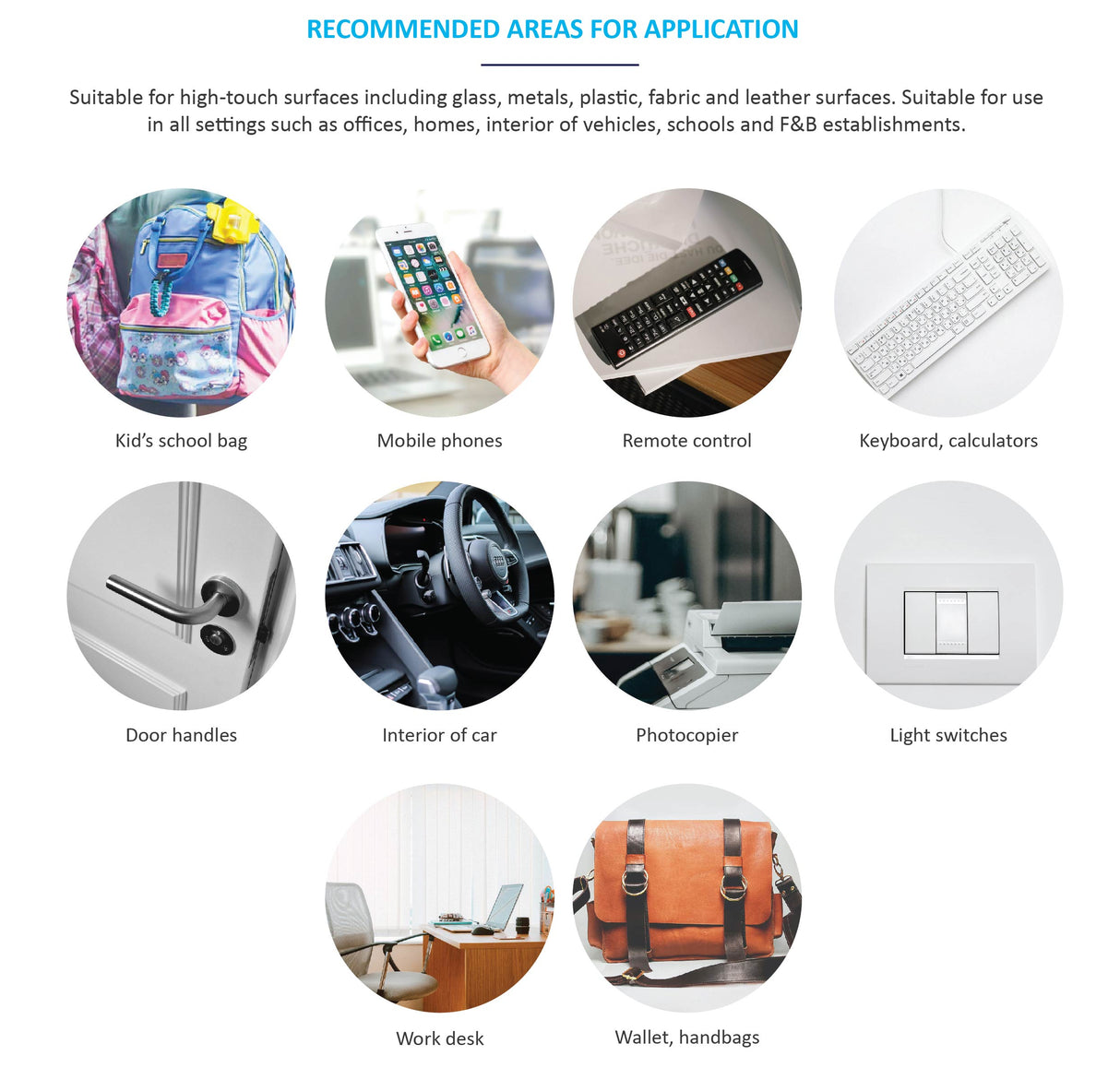 RECOMMENDED AREAS FOR APPLICATION

Suitable for high-touch surfaces including glass, metals, plastic, fabric and leather surfaces. Suitable for use in all settings such as offices, homes, interior of vehicles, schools and F&B establishments.

Kid's school bag

Mobile phones

Remote control

Keyboard, calculators

Door handles

Interior of car

Photocopier

Light switches

Work desk

Wallet, handbags