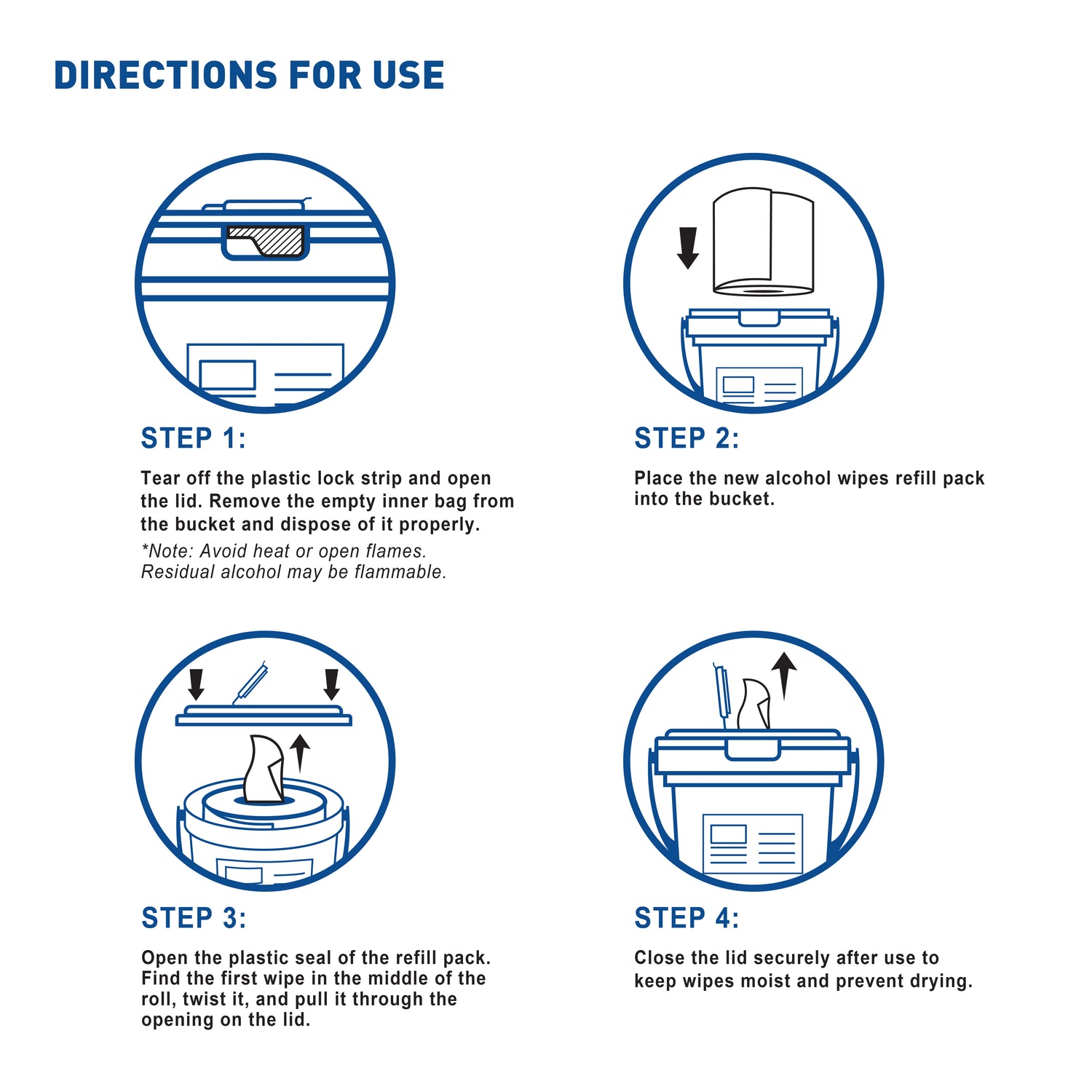 DIRECTIONS FOR USE

STEP 1:

Tear off the plastic lock strip and open the lid. Remove the empty inner bag from the bucket and dispose of it properly.

*Note: Avoid heat or open flames. Residual alcohol may be flammable.

STEP 2:

Place the new alcohol wipes refill pack into the bucket.

STEP 3:

Open the plastic seal of the refill pack. Find the first wipe in the middle of the roll, twist it, and pull it through the opening on the lid.

STEP 4:

Close the lid securely after use to keep wipes moist and prevent drying.