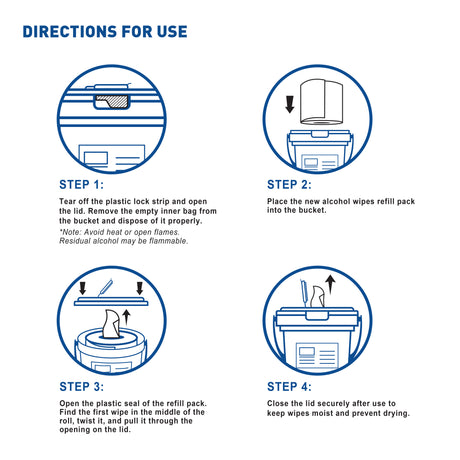 DIRECTIONS FOR USE

STEP 1:

Tear off the plastic lock strip and open the lid. Remove the empty inner bag from the bucket and dispose of it properly.

*Note: Avoid heat or open flames. Residual alcohol may be flammable.

STEP 2:

Place the new alcohol wipes refill pack into the bucket.

STEP 3:

Open the plastic seal of the refill pack. Find the first wipe in the middle of the roll, twist it, and pull it through the opening on the lid.

STEP 4:

Close the lid securely after use to keep wipes moist and prevent drying.